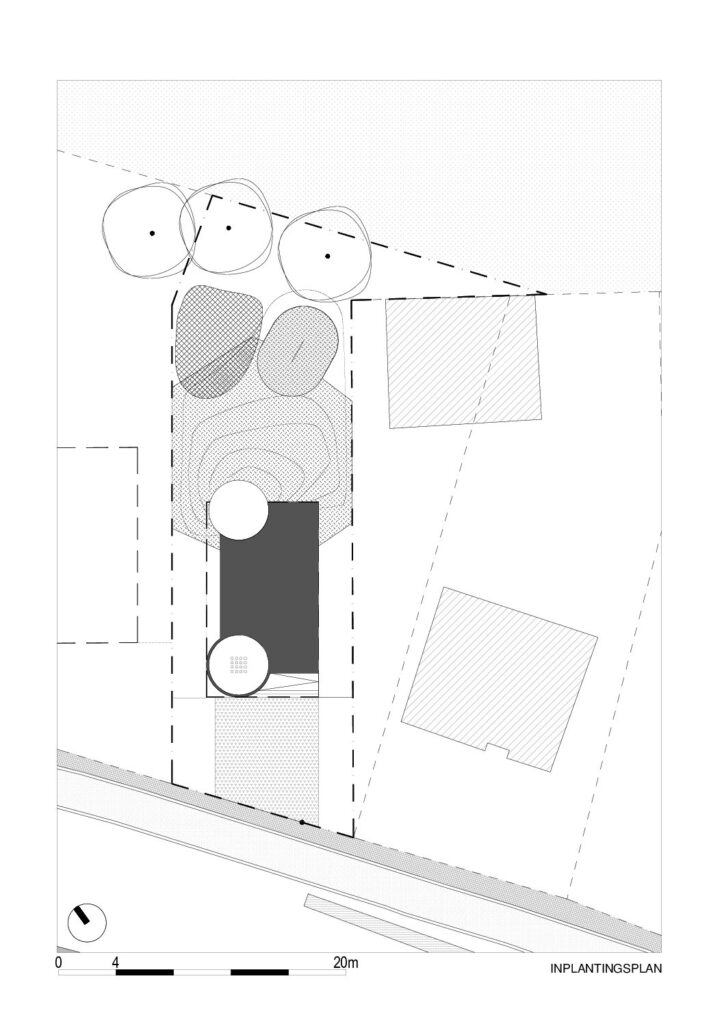 0 4 20m

INPLANTINGSPLAN